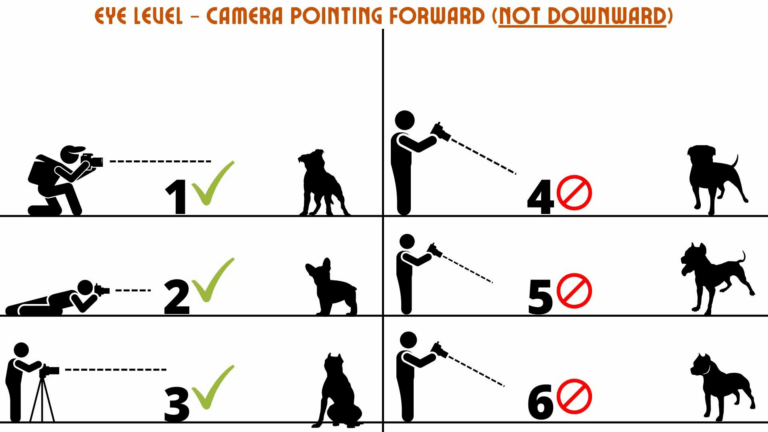 EYE LEVEL – CAMERA POINTING FORWARD (NOT DOWNWARD)

1

2

3

4

5

6